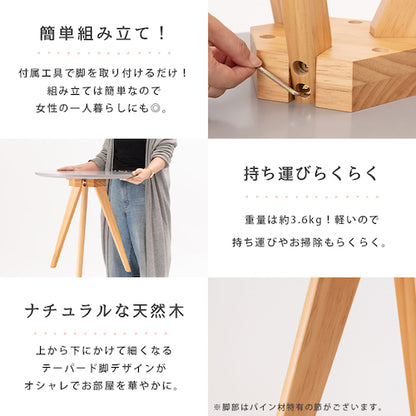 簡単組み立て！

付属工具で脚を取り付けるだけ！
組み立ては簡単なので
女性の一人暮らしにも◎。

持ち運びらくらく

重量は約3.6kg！軽いので
持ち運びやお掃除もらくらく。

ナチュラルな天然木

上から下にかけて細くなる
テーパード脚デザインが
オシャレでお部屋を華やかに。

※脚部はパイン材特有の節がございます。