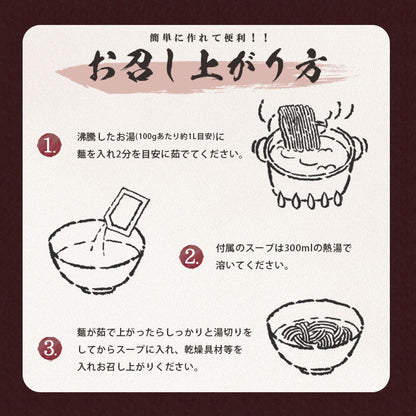 簡単に作れて便利！！

お召し上がり方

1. 沸騰したお湯(100gあたり約1L目安)に麺を入れ2分を目安に茹でてください。

2. 付属のスープは300mlの熱湯で溶いてください。

3. 麺が茹で上がったらしっかりと湯切りをしてからスープに入れ、乾燥具材等を入れお召し上がりください。