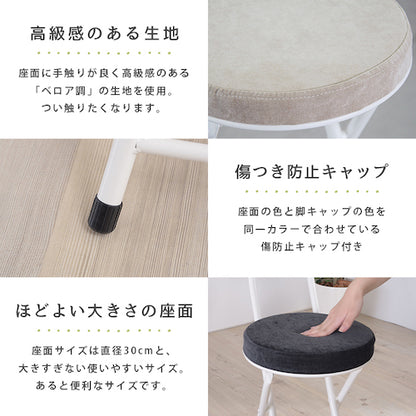 高級感のある生地

座面に手触りが良く高級感のある「ベロア調」の生地を使用。つい触りたくなります。

傷つき防止キャップ

座面の色と脚キャップの色を同一カラーで合わせている傷防止キャップ付き

ほどよい大きさの座面

座面サイズは直径30cmと、大きすぎない使いやすいサイズ。あると便利なサイズです。