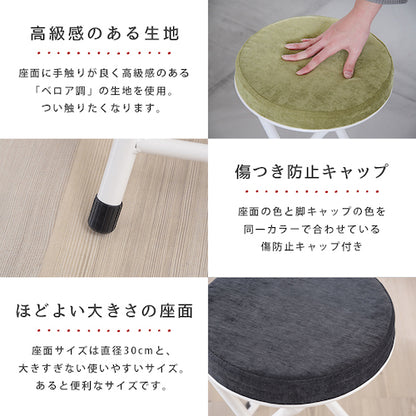 高級感のある生地

座面に手触りが良く高級感のある「ベロア調」の生地を使用。つい触りたくなります。

傷つき防止キャップ

座面の色と脚キャップの色を同一カラーで合わせている傷防止キャップ付き

ほどよい大きさの座面

座面サイズは直径30cmと、大きすぎない使いやすいサイズ。あると便利なサイズです。