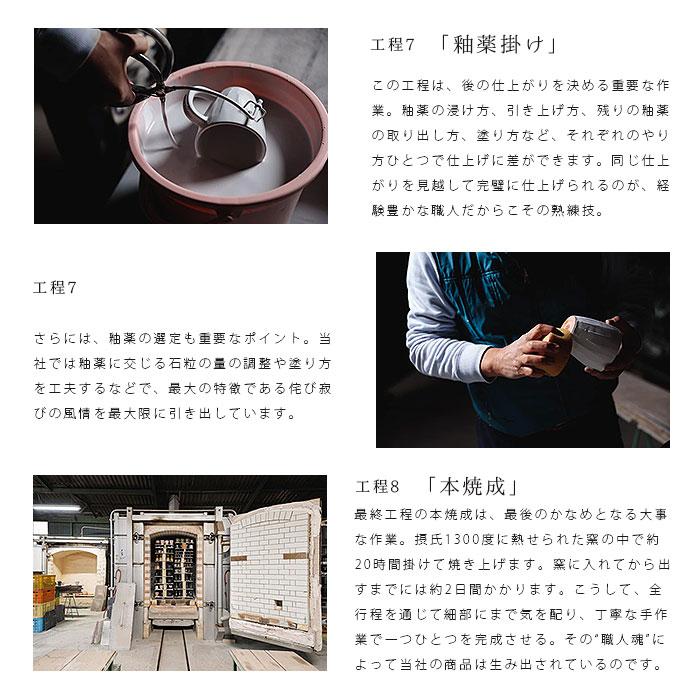 工程7　「釉薬掛け」

この工程は、後の仕上がりを決める重要な作業。釉薬の浸け方、引き上げ方、残りの釉薬の取り出し方、塗り方など、それぞれのやり方ひとつで仕上げに差ができます。同じ仕上がりを見越して完璧に仕上げられるのが、経験豊かな職人だからこその熟練技。

工程7

さらには、釉薬の選定も重要なポイント。当社では釉薬に交じる石粒の量の調整や塗り方を工夫するなどで、最大の特徴である侘び寂びの風情を最大限に引き出しています。

工程8　「本焼成」

最終工程の本焼成は、最後のかなめとなる大事な作業。摂氏1300度に熱せられた窯の中で約20時間掛けて焼き上げます。窯に入れてから出すまでには約2日間かかります。こうして、全行程を通じて細部にまで気を配り、丁寧な手作業で一つひとつを完成させる。その"職人魂"によって当社の商品は生み出されているのです。