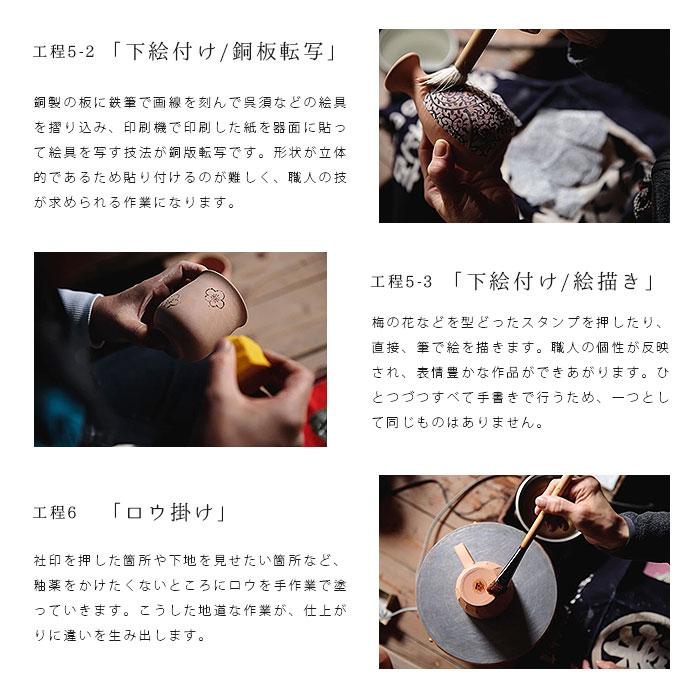 工程5-2 「下絵付け/銅板転写」

銅製の板に鉄筆で画線を刻んで呉須などの絵具を摺り込み、印刷機で印刷した紙を器面に貼って絵具を写す技法が銅版転写です。形状が立体的であるため貼り付けるのが難しく、職人の技が求められる作業になります。

工程5-3 「下絵付け/絵描き」

梅の花などを型どったスタンプを押したり、直接、筆で絵を描きます。職人の個性が反映され、表情豊かな作品ができあがります。ひとつづつすべて手書きで行うため、一つとして同じものはありません。

工程6 「ロウ掛け」

社印を押した箇所や下地を見せたい箇所など、釉薬をかけたくないところにロウを手作業で塗っていきます。こうした地道な作業が、仕上がりに違いを生み出します。