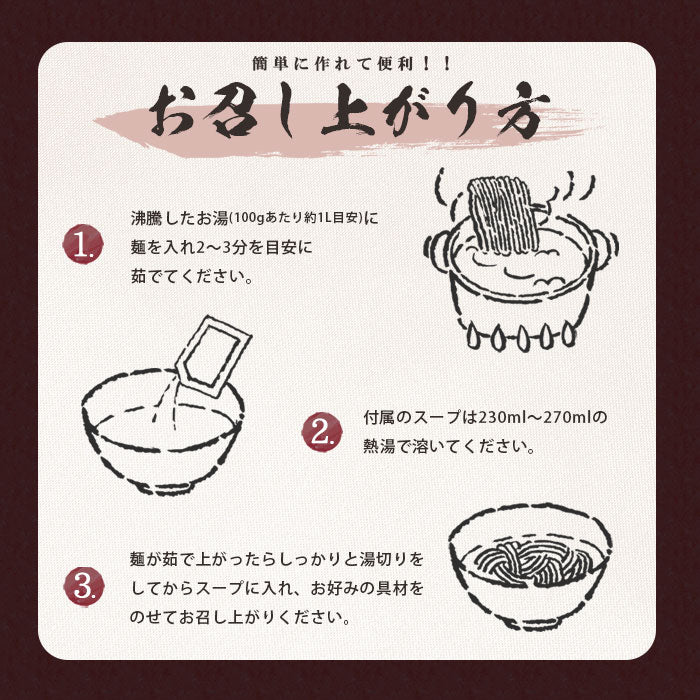 簡単に作れて便利！！

お召し上がり方

1. 沸騰したお湯(100gあたり約1L目安)に麺を入れ2〜3分を目安に茹でてください。

2. 付属のスープは230ml〜270mlの熱湯で溶いてください。

3. 麺が茹で上がったらしっかりと湯切りをしてからスープに入れ、お好みの具材をのせてお召し上がりください。